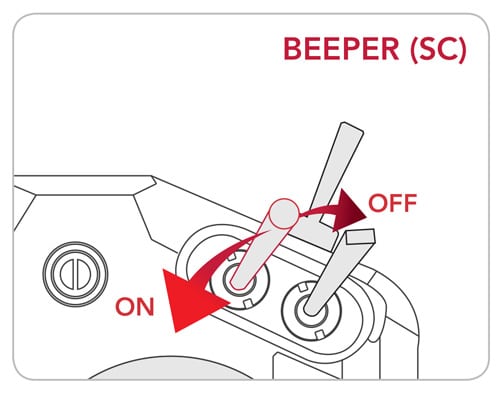 BEEPER (SC)

OFF

ON