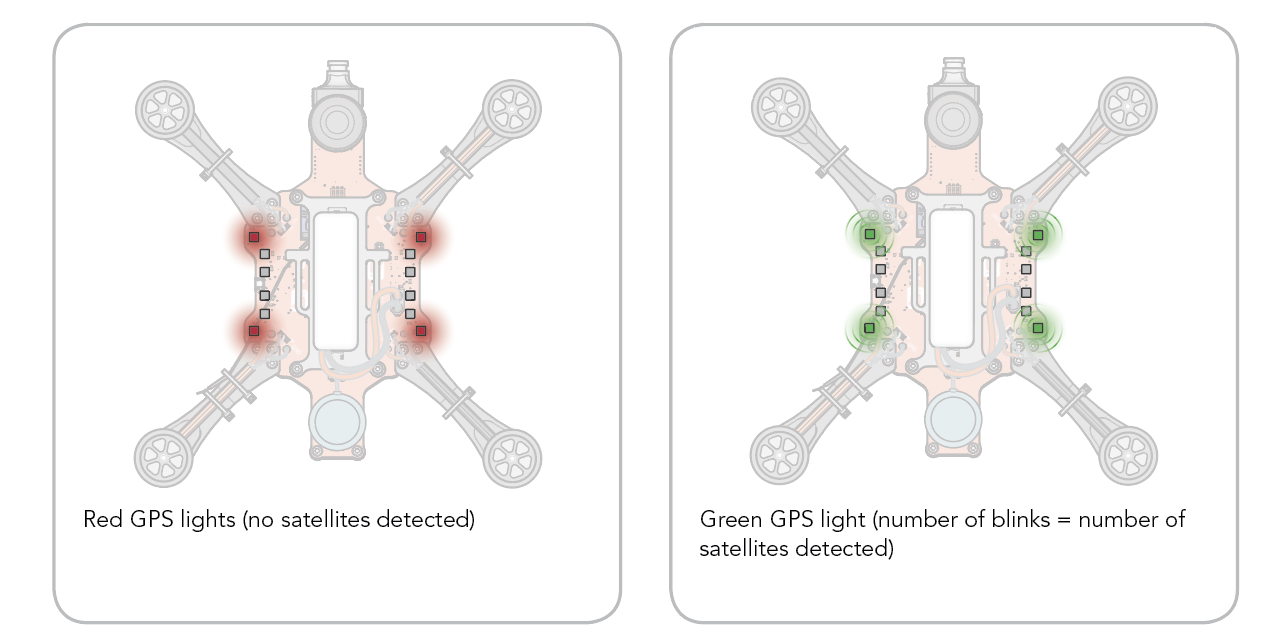 Red GPS lights (no satellites detected)

Green GPS light (number of blinks = number of satellites detected)