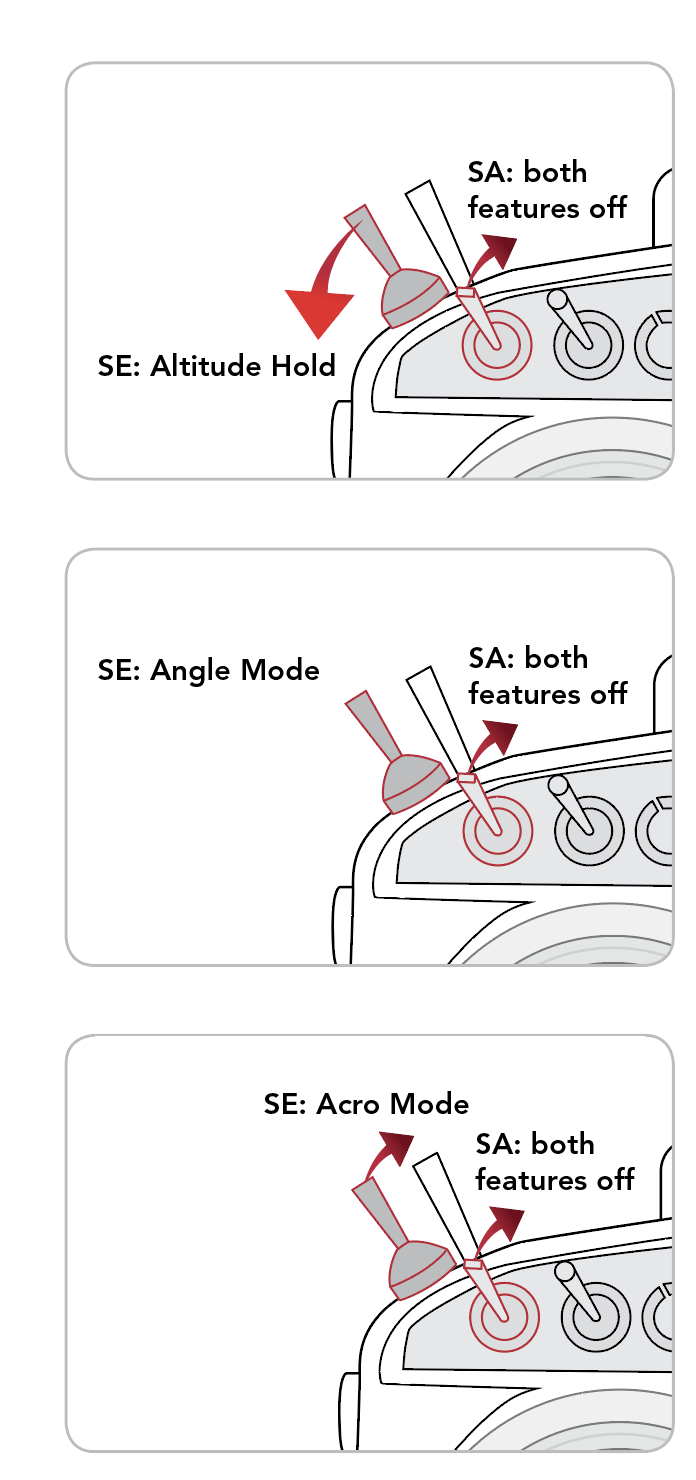 SA: both features off

SE: Altitude Hold

SE: Angle Mode

SA: both features off

SE: Acro Mode

SA: both features off